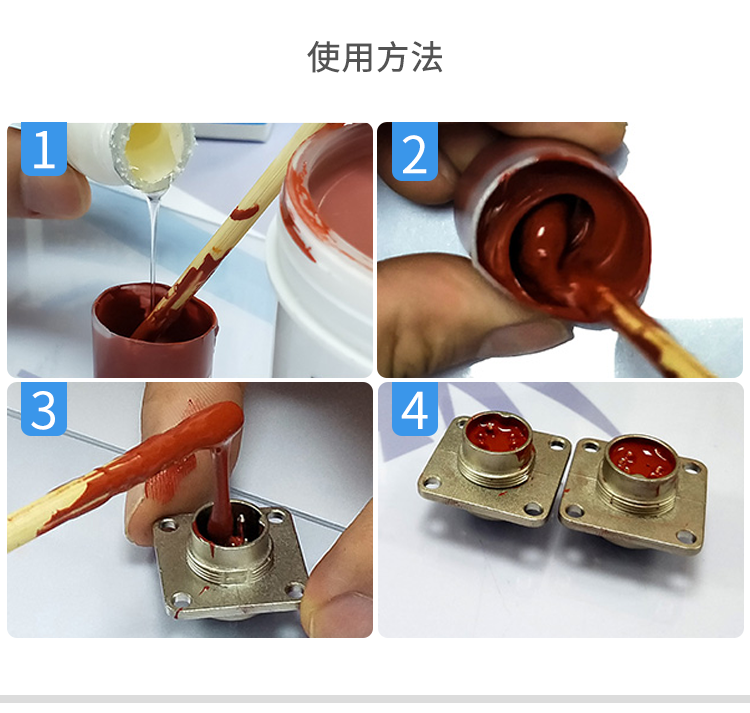 使用方法

1

2

3

4