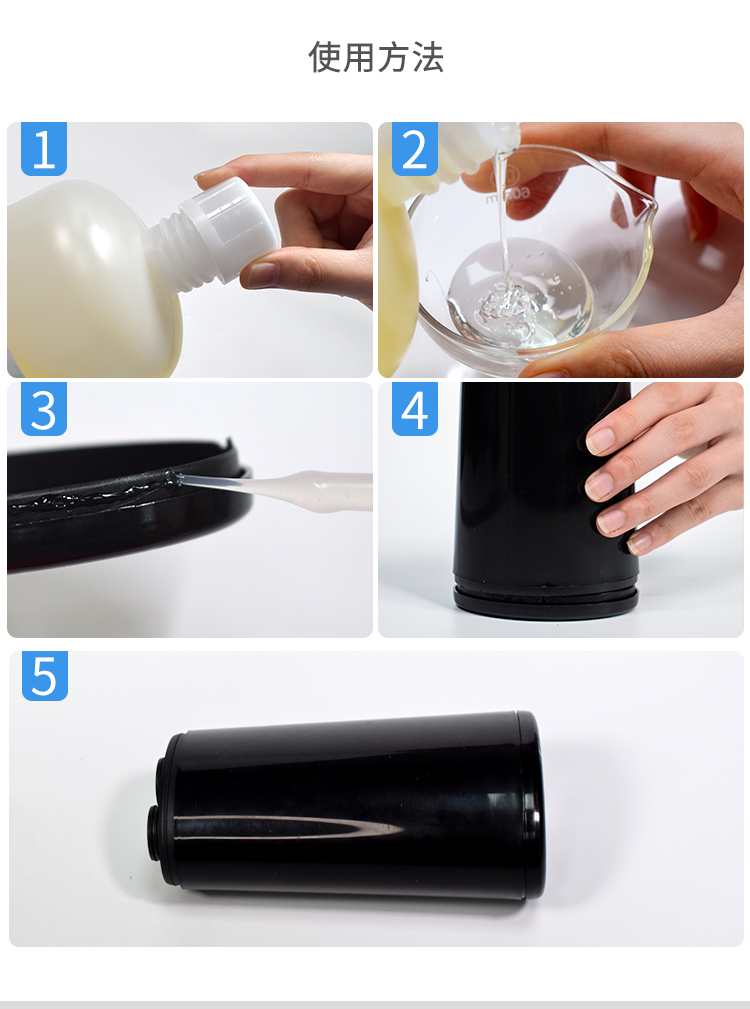 使用方法

1

2

3

4

5