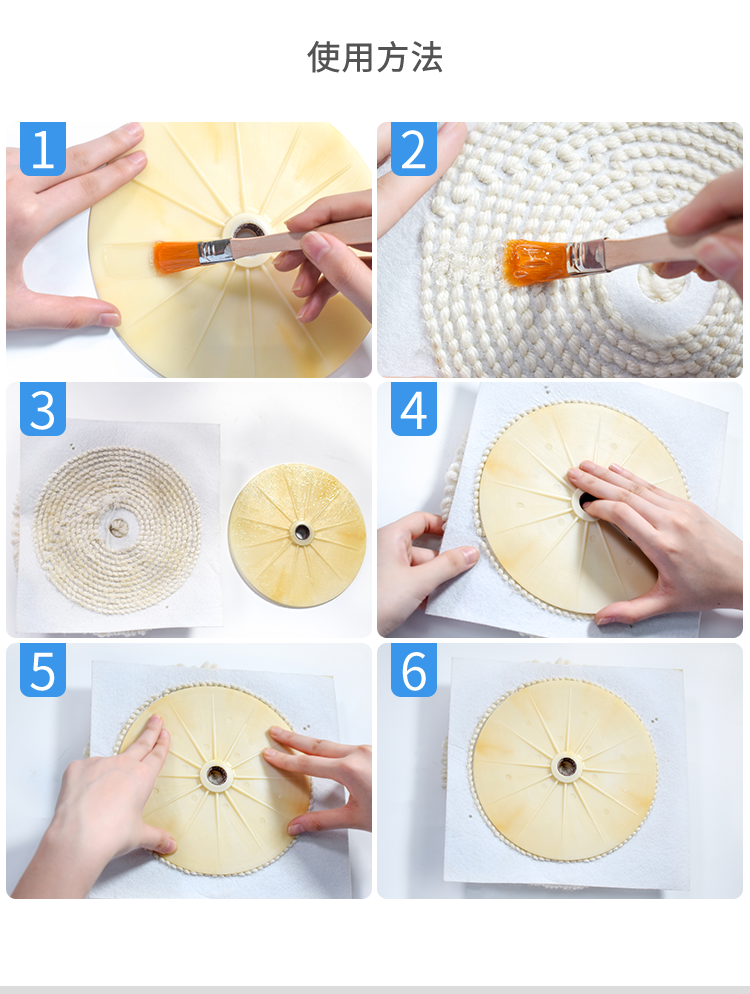 使用方法

1

2

3

4

5

6