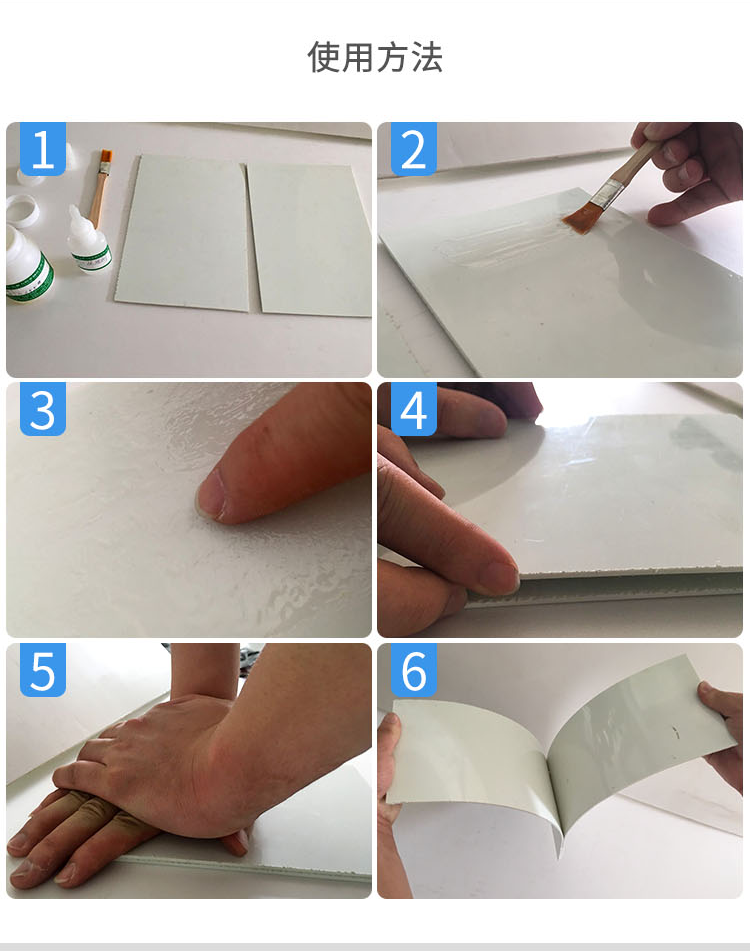 使用方法

1

2

3

4

5

6