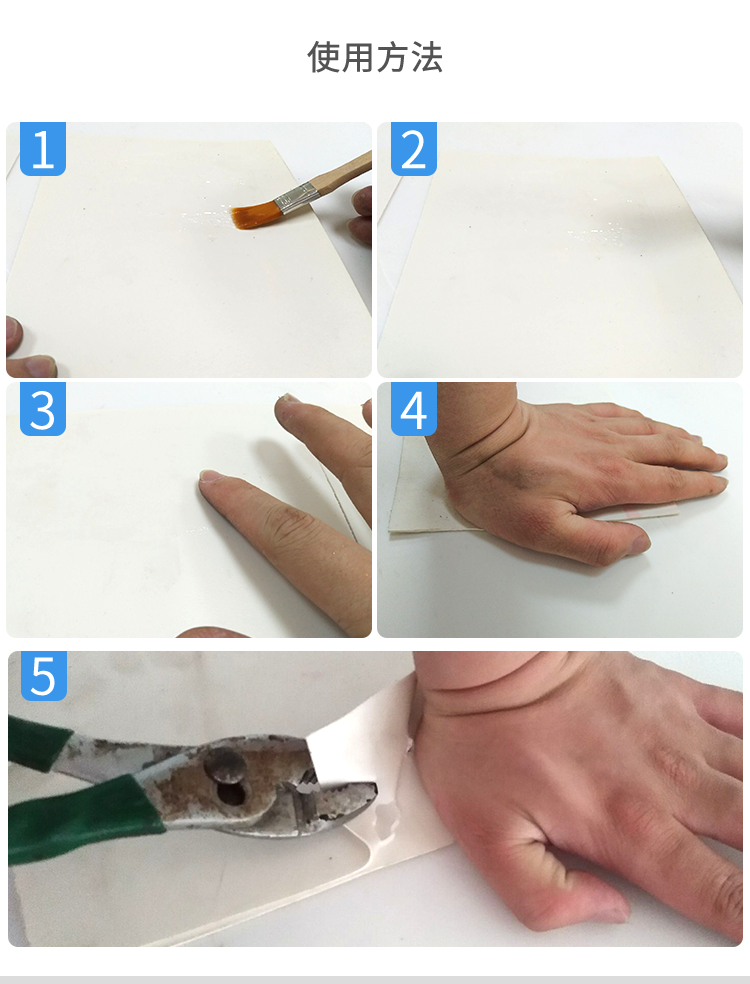 使用方法

1

2

3

4

5