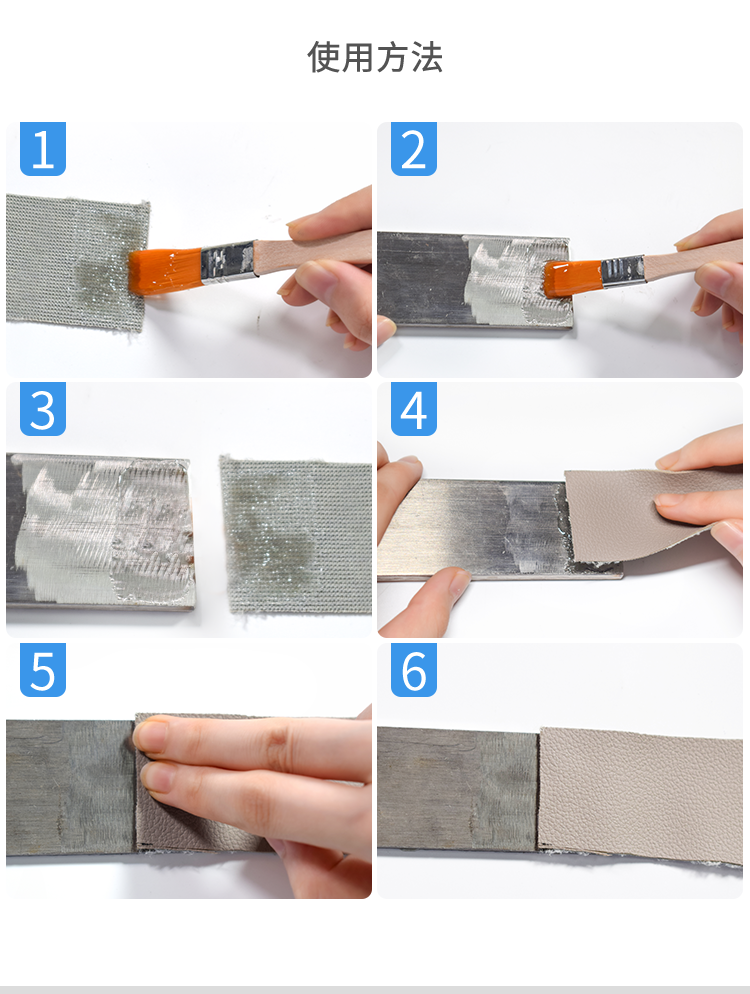 使用方法

1

2

3

4

5

6