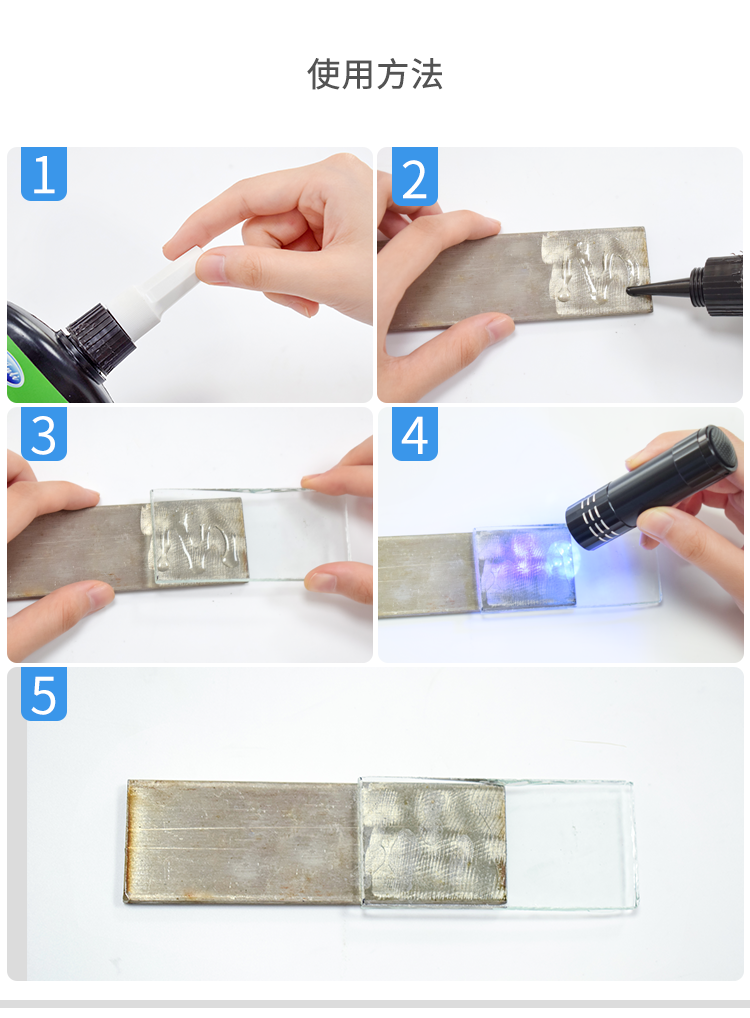 使用方法

1

2

3

4

5