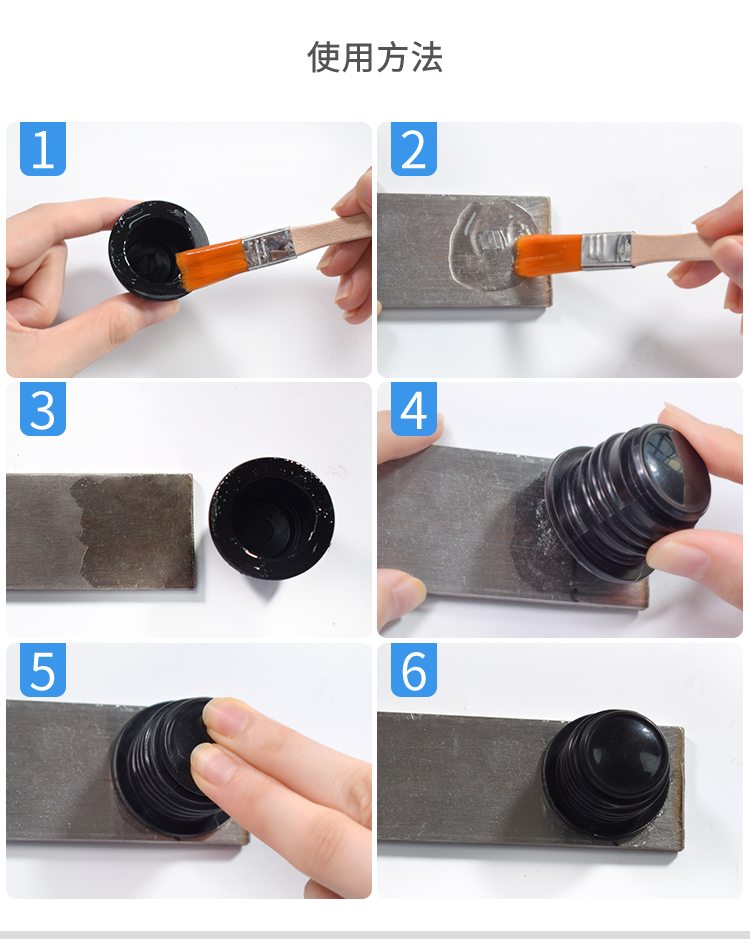 使用方法

1

2

3

4

5

6