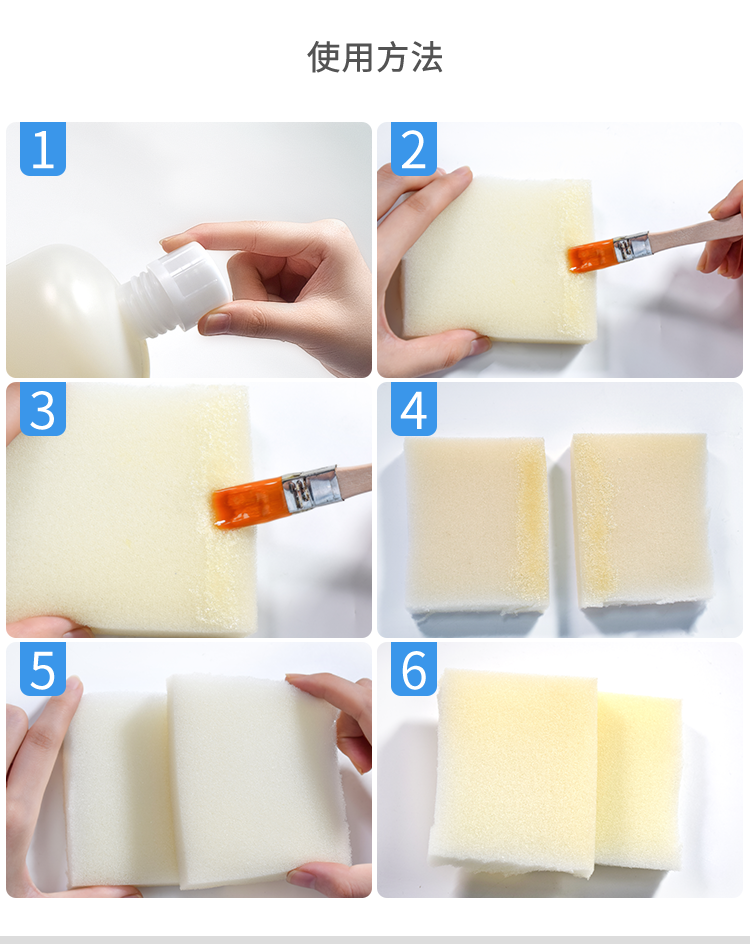 使用方法

1

2

3

4

5

6