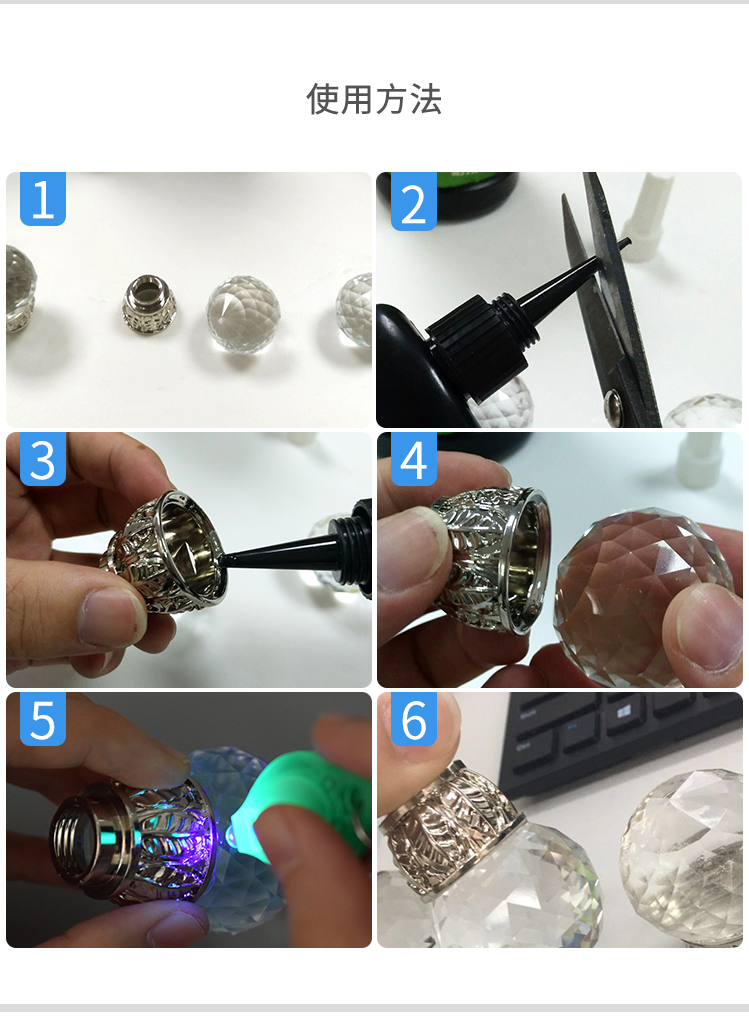 使用方法

1

2

3

4

5

6