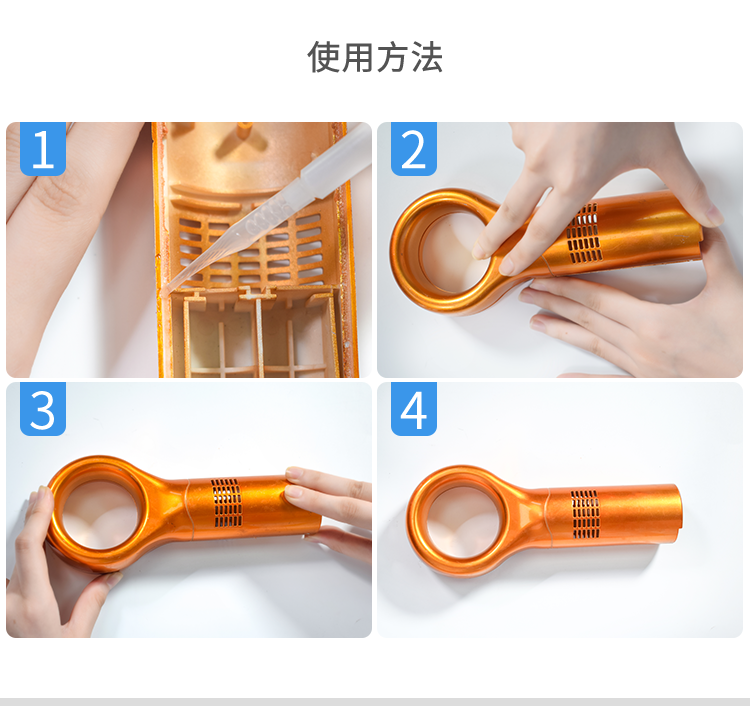 使用方法

1

2

3

4