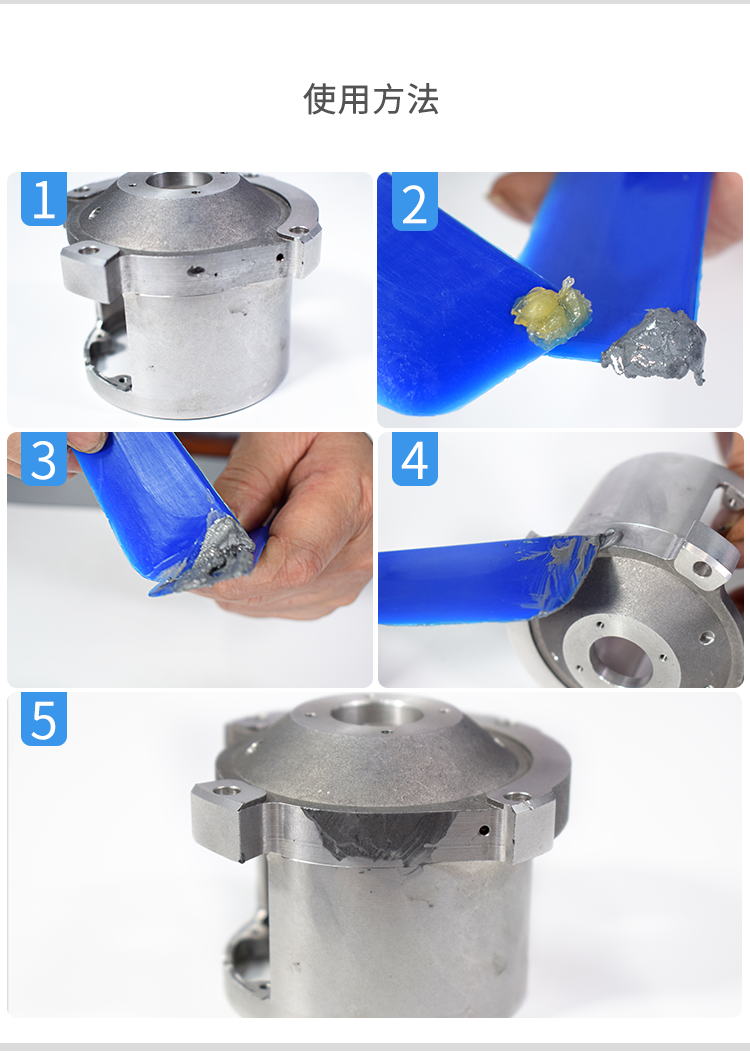 使用方法

1

2

3

4

5