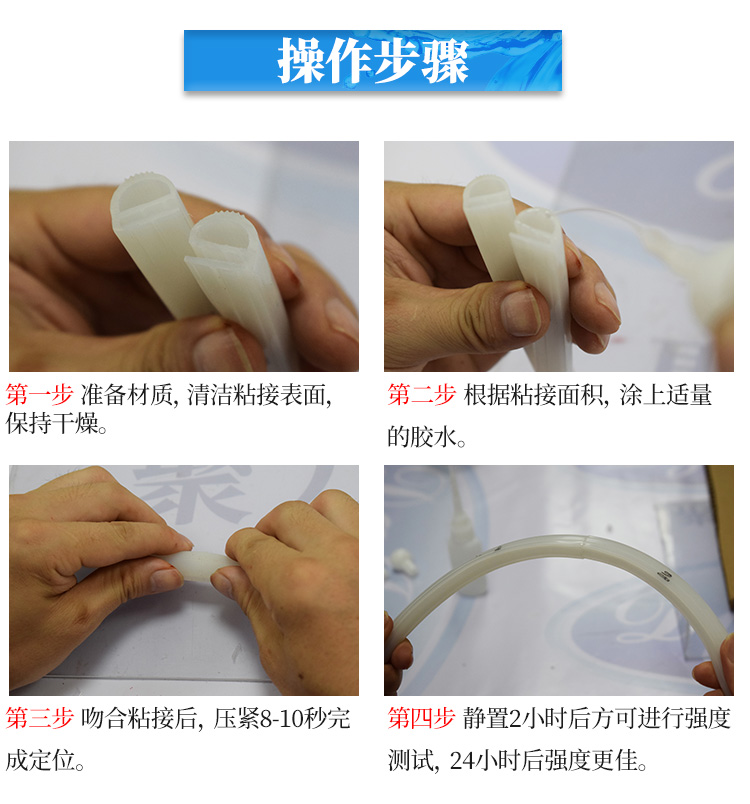 操作步骤

第一步 准备材质, 清洁粘接表面, 保持干燥。

第二步 根据粘接面积, 涂上适量的胶水。

第三步 吻合粘接后, 压紧8-10秒完成定位。

第四步 静置2小时后方可进行强度测试, 24小时后强度更佳。