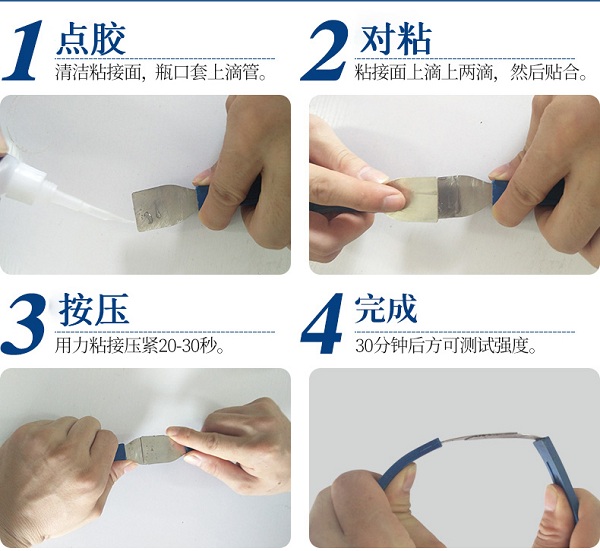 1 点胶
清洁粘接面，瓶口套上滴管。

2 对粘
粘接面上滴上两滴，然后贴合。

3 按压
用力粘接压紧20-30秒。

4 完成
30分钟后方可测试强度。