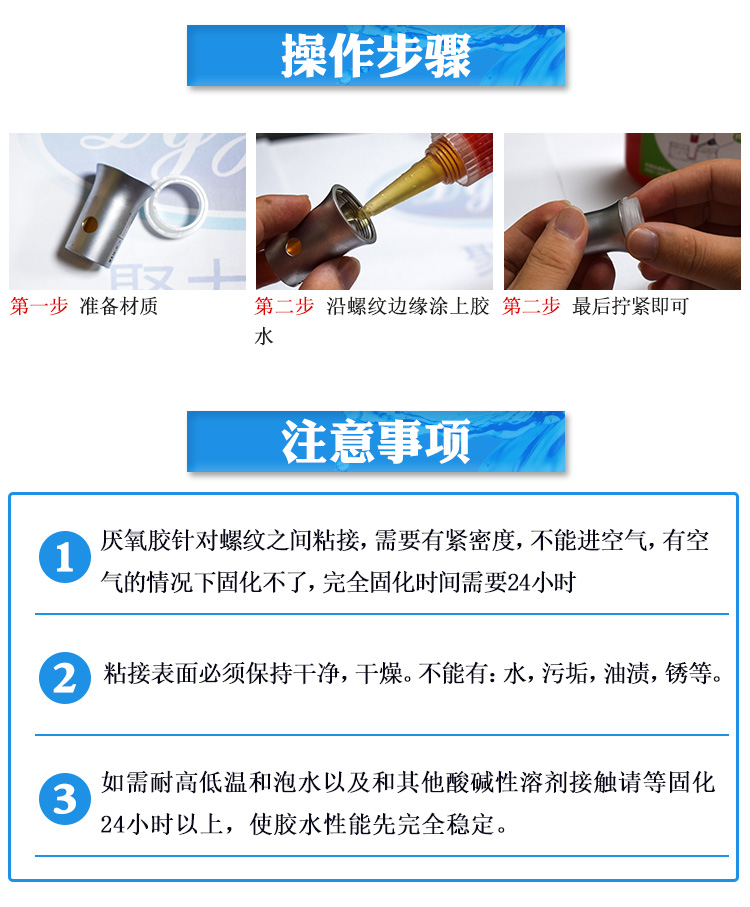 操作步骤

第一步 准备材质

第二步 沿螺纹边缘涂上胶水

第二步 最后拧紧即可

注意事项

1 厌氧胶针对螺纹之间粘接，需要有紧密度，不能进空气，有空气的情况下固化不了，完全固化时间需要24小时

2 粘接表面必须保持干净，干燥。不能有：水，污垢，油渍，锈等。

3 如需耐高低温和泡水以及和其他酸碱性溶剂接触请等固化24小时以上，使胶水性能先完全稳定。