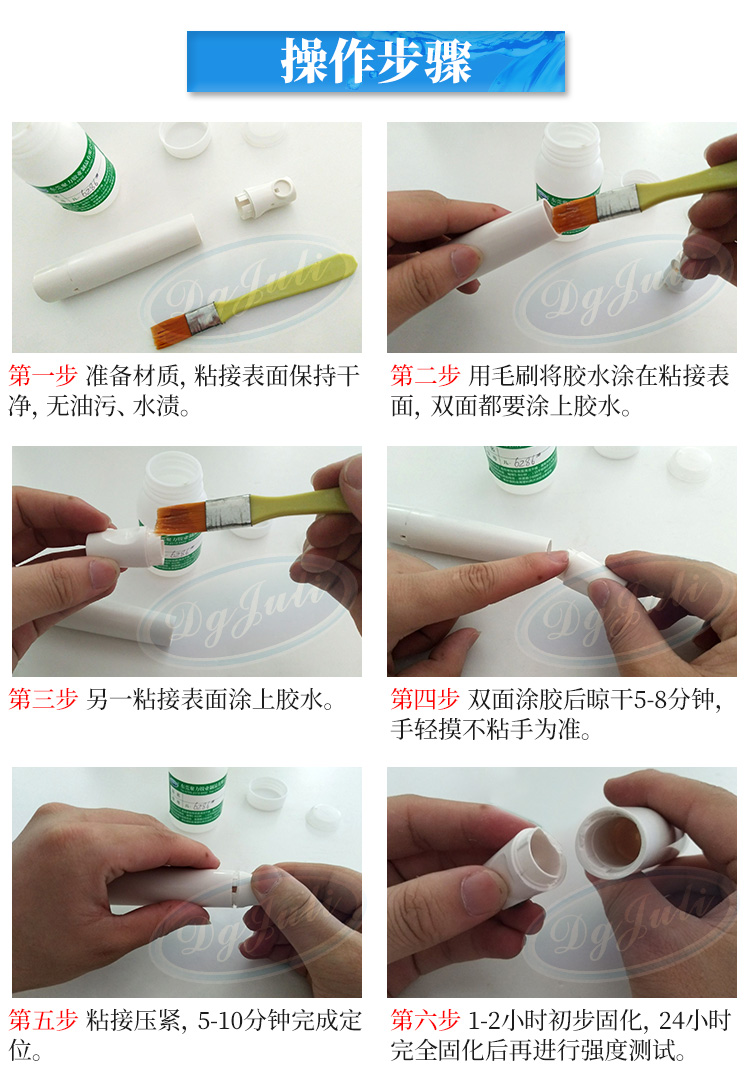 操作步骤

DgJuli

第一步 准备材质, 粘接表面保持干净, 无油污、水渍。

DgJuli

第二步 用毛刷将胶水涂在粘接表面, 双面都要涂上胶水。

DgJuli

第三步 另一粘接表面涂上胶水。

DgJuli

第四步 双面涂胶后晾干5-8分钟, 手轻摸不粘手为准。

DgJuli

第五步 粘接压紧, 5-10分钟完成定位。

DgJuli

第六步 1-2小时初步固化, 24小时完全固化后再进行强度测试。