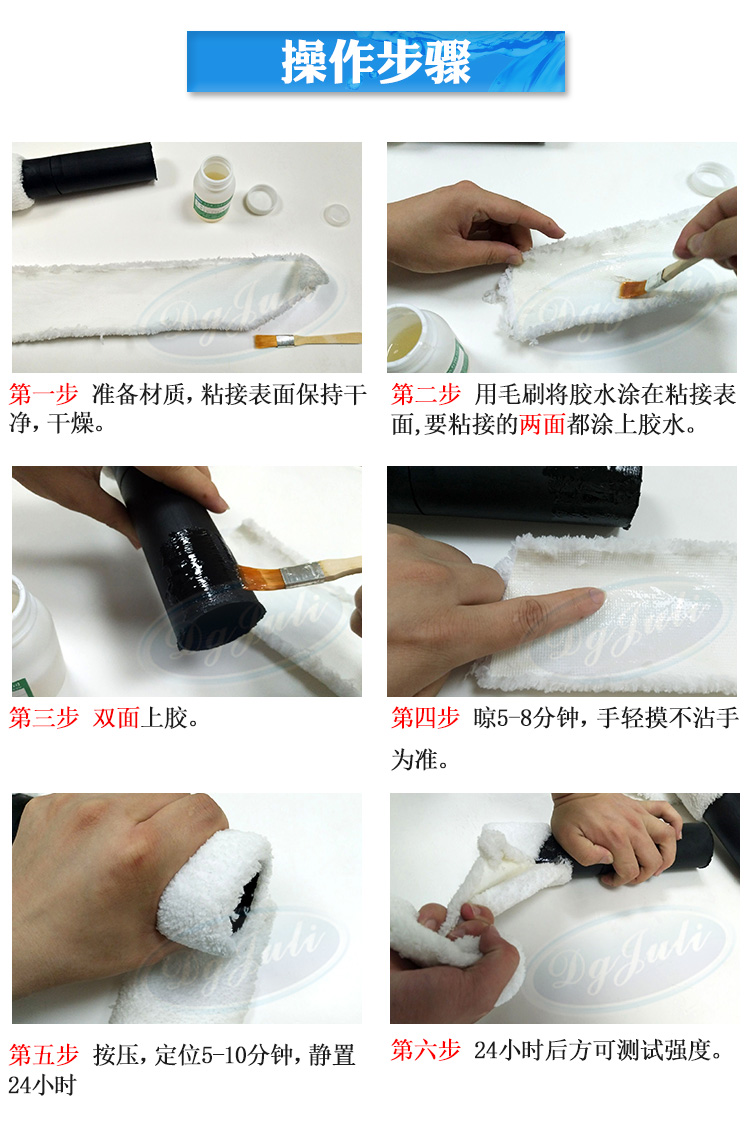 操作步骤

DgJuli

第一步 准备材质，粘接表面保持干净，干燥。

DgJuli

第二步 用毛刷将胶水涂在粘接表面，要粘接的两面都涂上胶水。

DgJuli

第三步 双面上胶。

DgJuli

第四步 晾5-8分钟，手轻摸不沾手为准。

DgJuli

第五步 按压，定位5-10分钟，静置24小时

DgJuli

第六步 24小时后方可测试强度。