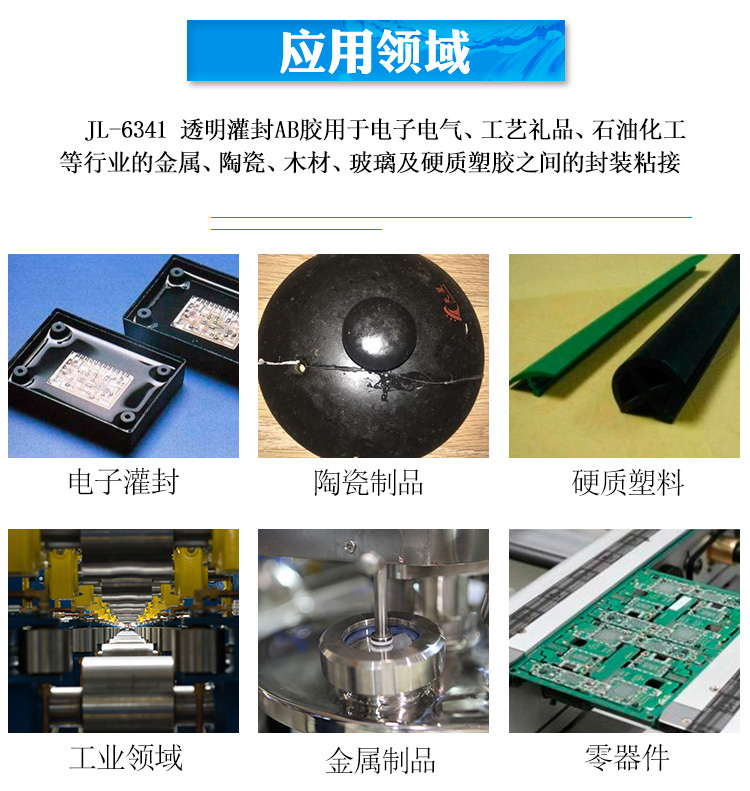 应用领域

JL-6341 透明灌封AB胶用于电子电气、工艺礼品、石油化工等行业的金属、陶瓷、木材、玻璃及硬质塑胶之间的封装粘接

电子灌封

陶瓷制品

硬质塑料

工业领域

金属制品

零器件