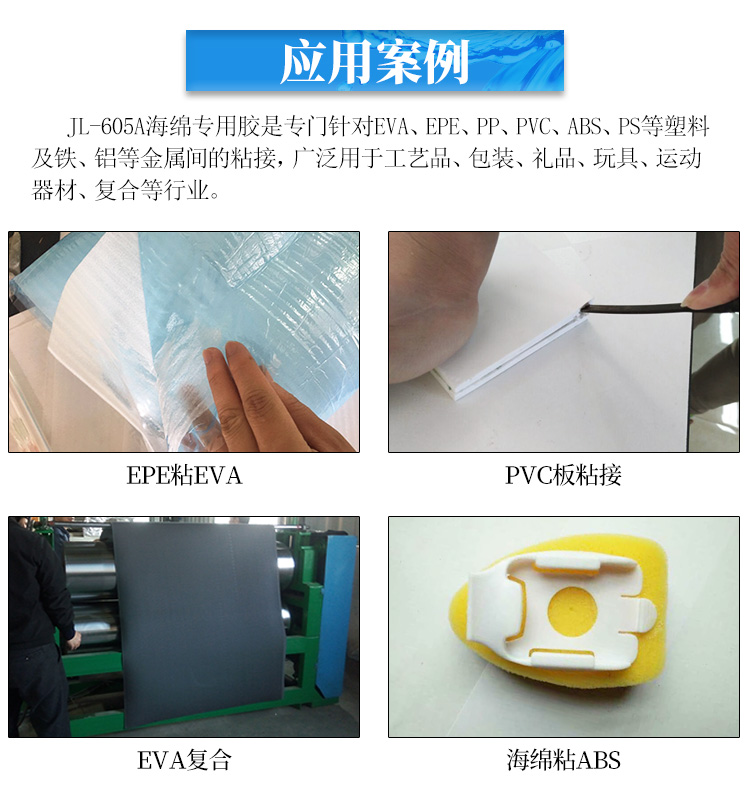 应用案例

JL-605A海绵专用胶是专门针对EVA、EPE、PP、PVC、ABS、PS等塑料及铁、铝等金属间的粘接，广泛用于工艺品、包装、礼品、玩具、运动器材、复合等行业。

EPE粘EVA

PVC板粘接

EVA复合

海绵粘ABS