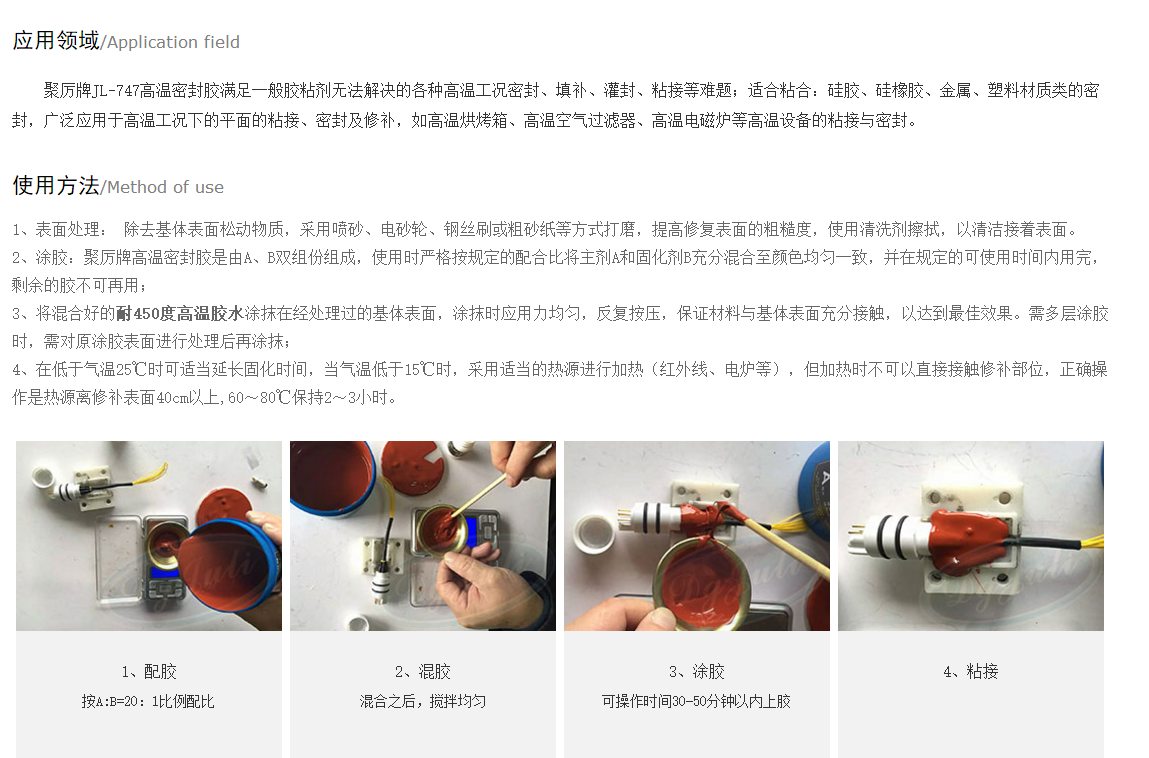 应用领域/Application field

聚厉牌JL-747高温密封胶满足一般胶粘剂无法解决的各种高温工况密封、填补、灌封、粘接等难题；适合粘合：硅胶、硅橡胶、金属、塑料材质类的密封，广泛应用于高温工况下的平面的粘接、密封及修补，如高温烘烤箱、高温空气过滤器、高温电磁炉等高温设备的粘接与密封。

使用方法/Method of use

1、表面处理： 除去基体表面松动物质，采用喷砂、电砂轮、钢丝刷或粗砂纸等方式打磨，提高修复表面的粗糙度，使用清洗剂擦拭，以清洁接着表面。
2、涂胶：聚厉牌高温密封胶是由A、B双组份组成，使用时严格按规定的配合比将主剂A和固化剂B充分混合至颜色均匀一致，并在规定的可使用时间内用完，剩余的胶不可再用；
3、将混合好的耐450度高温胶水涂抹在经处理过的基体表面，涂抹时应用力均匀，反复按压，保证材料与基体表面充分接触，以达到最佳效果。需多层涂胶时，需对原涂胶表面进行处理后再涂抹；
4、在低于气温25℃时可适当延长固化时间，当气温低于15℃时，采用适当的热源进行加热（红外线、电炉等），但加热时不可以直接接触修补部位，正确操作是热源离修补表面40cm以上，60～80℃保持2～3小时。

1、配胶
按A:B=20：1比例配比

2、混胶
混合之后，搅拌均匀

3、涂胶
可操作时间30-50分钟以内上胶

4、粘接