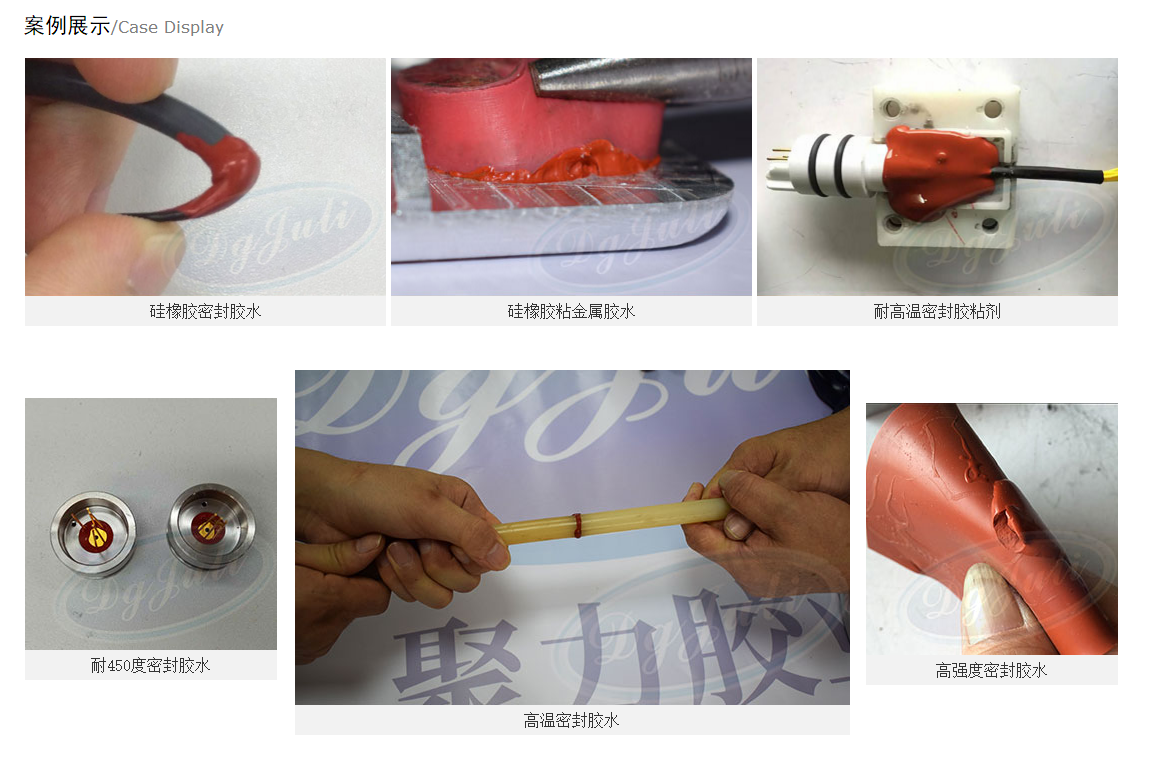 案例展示/Case Display

DgJuli

硅橡胶密封胶水

DgJuli

硅橡胶粘金属胶水

DgJuli

耐高温密封胶粘剂

DgJuli

耐450度密封胶水

DgJuli

聚力胶

高温密封胶水

DgJuli

高强度密封胶水