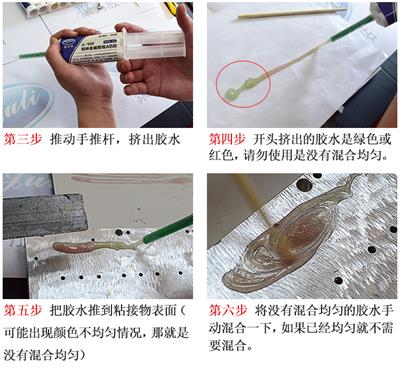 第三步 推动手推杆，挤出胶水

第四步 开头挤出的胶水是绿色或红色，请勿使用是没有混合均匀。

第五步 把胶水推到粘接物表面（可能出现颜色不均匀情况，那就是没有混合均匀）

第六步 将没有混合均匀的胶水手动混合一下，如果已经均匀就不需要混合。