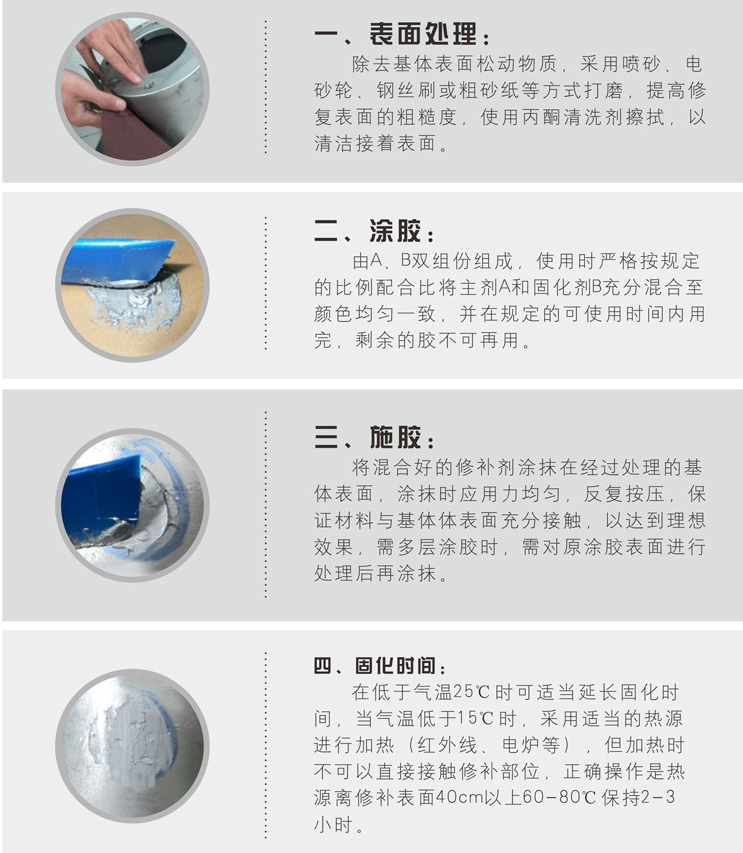 一、表面处理：

除去基体表面松动物质，采用喷砂、电砂轮、钢丝刷或粗砂纸等方式打磨，提高修复表面的粗糙度，使用丙酮清洗剂擦拭，以清洁接着表面。

二、涂胶：

由A、B双组份组成，使用时严格按规定的比例配合比将主剂A和固化剂B充分混合至颜色均匀一致，并在规定的可使用时间内用完，剩余的胶不可再用。

三、施胶：

将混合好的修补剂涂抹在经过处理的基体表面，涂抹时应用力均匀，反复按压，保证材料与基体体表面充分接触，以达到理想效果，需多层涂胶时，需对原涂胶表面进行处理后再涂抹。

四、固化时间：

在低于气温25℃时可适当延长固化时间，当气温低于15℃时，采用适当的热源进行加热（红外线、电炉等），但加热时不可以直接接触修补部位，正确操作是热源离修补表面40cm以上60-80℃保持2-3小时。