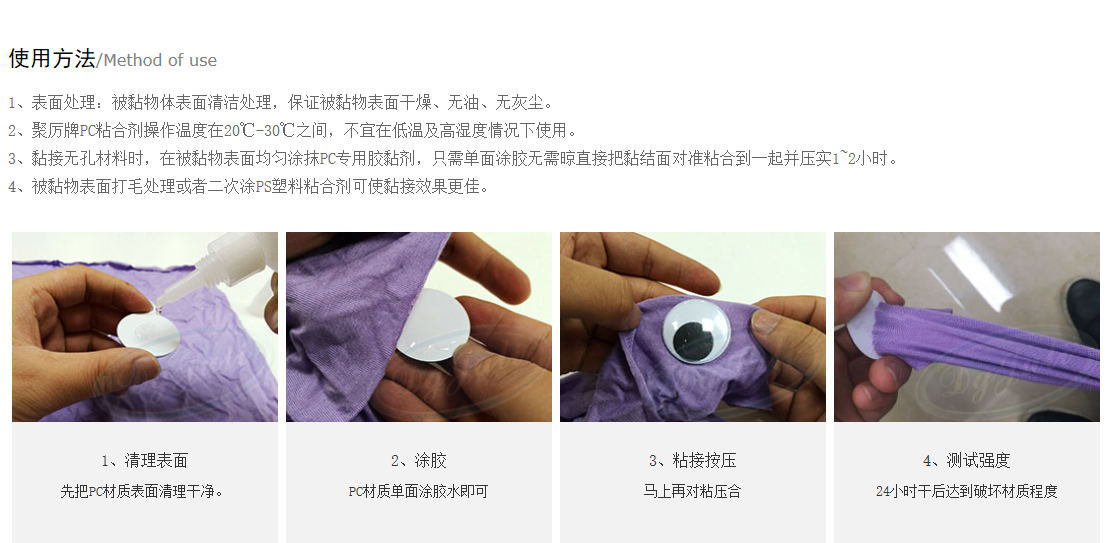 使用方法/Method of use

1、表面处理：被黏物体表面清洁处理，保证被黏物表面干燥、无油、无灰尘。
2、聚厉牌PC粘合剂操作温度在20℃-30℃之间，不宜在低温及高湿度情况下使用。
3、黏接无孔材料时，在被黏物表面均匀涂抹PC专用胶黏剂，只需单面涂胶无需晾直接把黏结面对准粘合到一起并压实1~2小时。
4、被黏物表面打毛处理或者二次涂PS塑料粘合剂可使黏接效果更佳。

1、清理表面
先把PC材质表面清理干净。

2、涂胶
PC材质单面涂胶水即可

3、粘接按压
马上再对粘压合

4、测试强度
24小时干后达到破坏材质程度