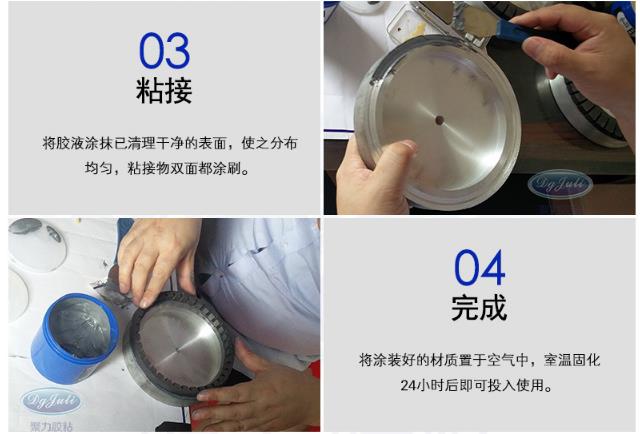 03
粘接

将胶液涂抹已清理干净的表面，使之分布均匀，粘接物双面都涂刷。

DgJuli

DgJuli
聚力胶粘

04
完成

将涂装好的材质置于空气中，室温固化24小时后即可投入使用。